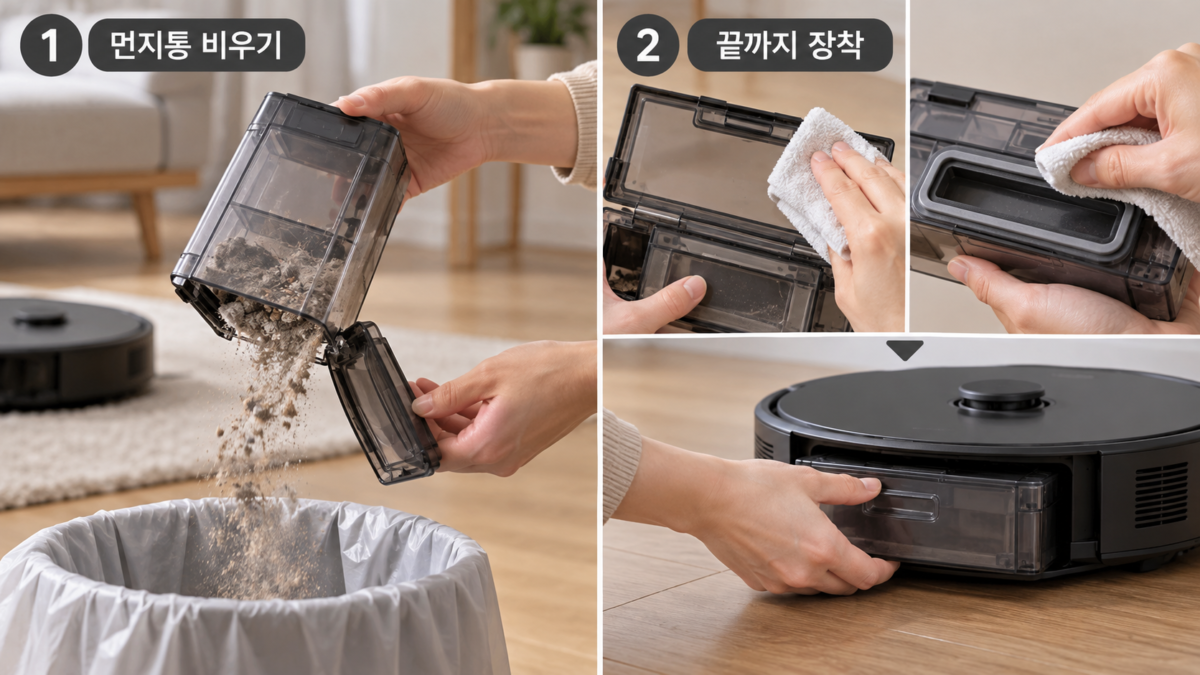 1 먼지통 비우기

2 끝까지 장착